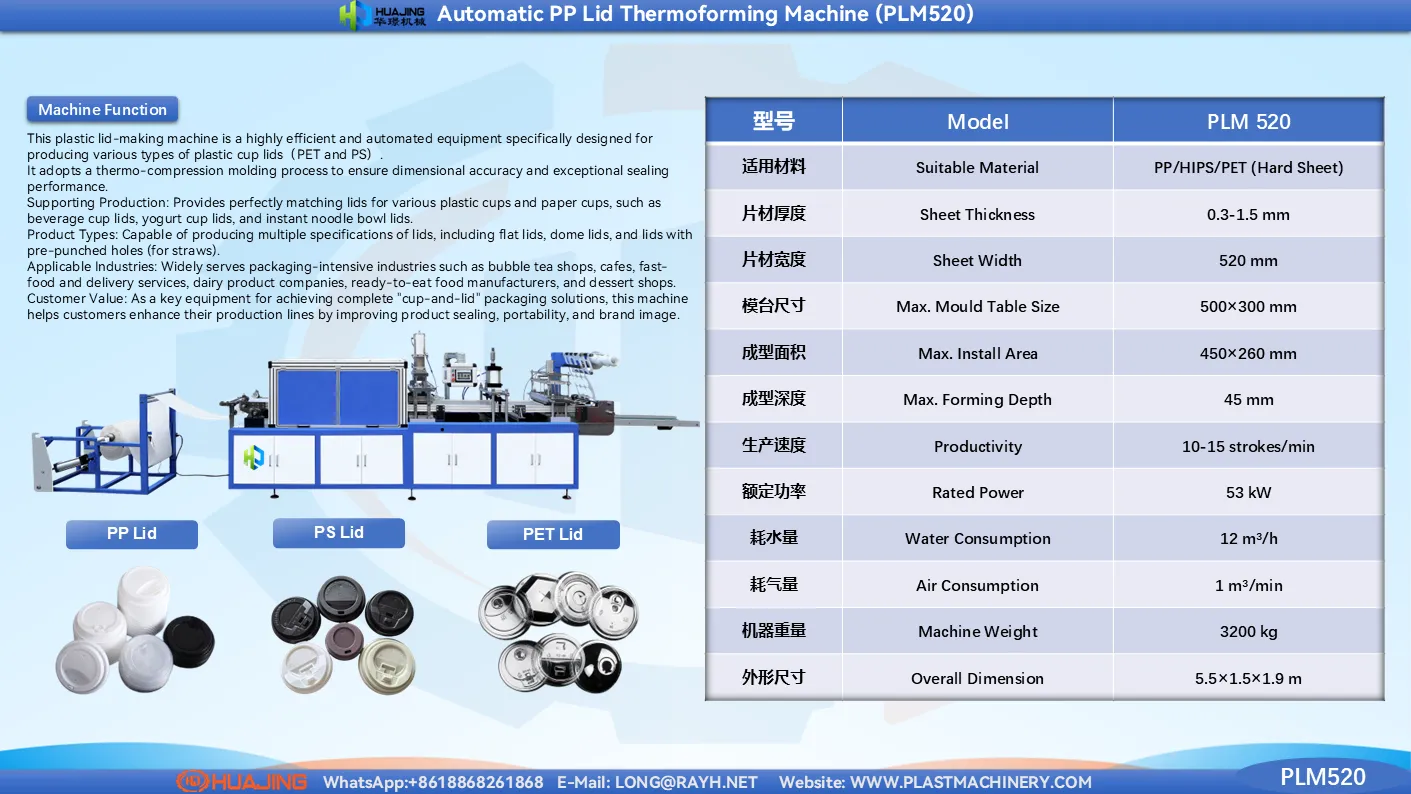 HUAJING 华璟机械 Automatic PP Lid Thermoforming Machine (PLM520)

Machine Function

This plastic lid-making machine is a highly efficient and automated equipment specifically designed for producing various types of plastic cup lids（PET and PS）.
It adopts a thermo-compression molding process to ensure dimensional accuracy and exceptional sealing performance.
Supporting Production: Provides perfectly matching lids for various plastic cups and paper cups, such as beverage cup lids, yogurt cup lids, and instant noodle bowl lids.
Product Types: Capable of producing multiple specifications of lids, including flat lids, dome lids, and lids with pre-punched holes (for straws).
Applicable Industries: Widely serves packaging-intensive industries such as bubble tea shops, cafes, fast-food and delivery services, dairy product companies, ready-to-eat food manufacturers, and dessert shops.
Customer Value: As a key equipment for achieving complete "cup-and-lid" packaging solutions, this machine helps customers enhance their production lines by improving product sealing, portability, and brand image.

PP Lid

PS Lid

PET Lid

| 型号 | Model | PLM 520 |
|---|---|---|
| 适用材料 | Suitable Material | PP/HIPS/PET (Hard Sheet) |
| 片材厚度 | Sheet Thickness | 0.3-1.5 mm |
| 片材宽度 | Sheet Width | 520 mm |
| 模台尺寸 | Max. Mould Table Size | 500×300 mm |
| 成型面积 | Max. Install Area | 450×260 mm |
| 成型深度 | Max. Forming Depth | 45 mm |
| 生产速度 | Productivity | 10-15 strokes/min |
| 额定功率 | Rated Power | 53 kW |
| 耗水量 | Water Consumption | 12 m³/h |
| 耗气量 | Air Consumption | 1 m³/min |
| 机器重量 | Machine Weight | 3200 kg |
| 外形尺寸 | Overall Dimension | 5.5×1.5×1.9 m |

HUAJING WhatsApp:+8618868261868 E-Mail: LONG@RAYH.NET Website: WWW.PLASTMACHINERY.COM PLM520